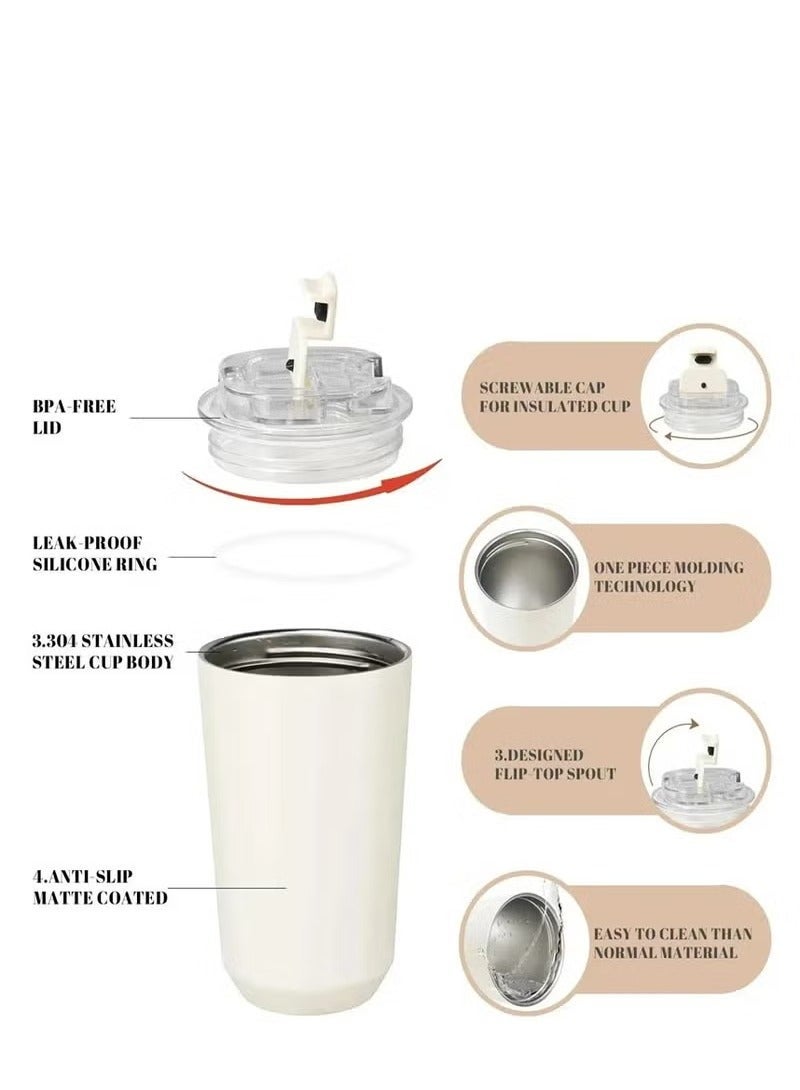 BPA-FREE LID

LEAK-PROOF SILICONE RING

3.304 STAINLESS STEEL CUP BODY

4.ANTI-SLIP MATTE COATED

SCREWABLE CAP FOR INSULATED CUP

ONE PIECE MOLDING TECHNOLOGY

3.DESIGNED FLIP-TOP SPOUT

EASY TO CLEAN THAN NORMAL MATERIAL